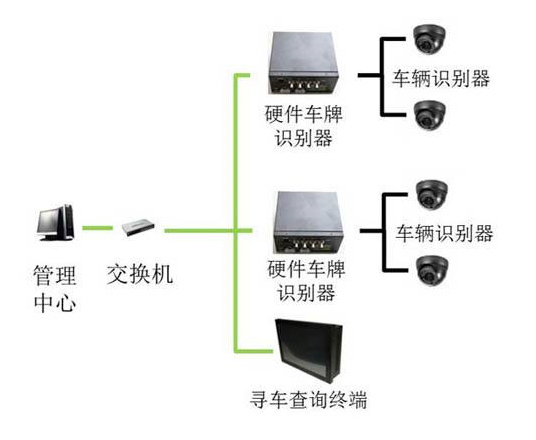 管理中心

交换机

硬件车牌识别器

车辆识别器

硬件车牌识别器

车辆识别器

寻车查询终端